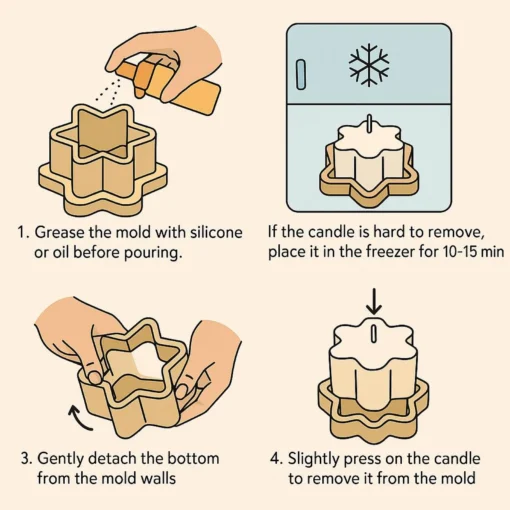 1. Grease the mold with silicone or oil before pouring.

If the candle is hard to remove, place it in the freezer for 10-15 min

3. Gently detach the bottom from the mold walls

4. Slightly press on the candle to remove it from the mold